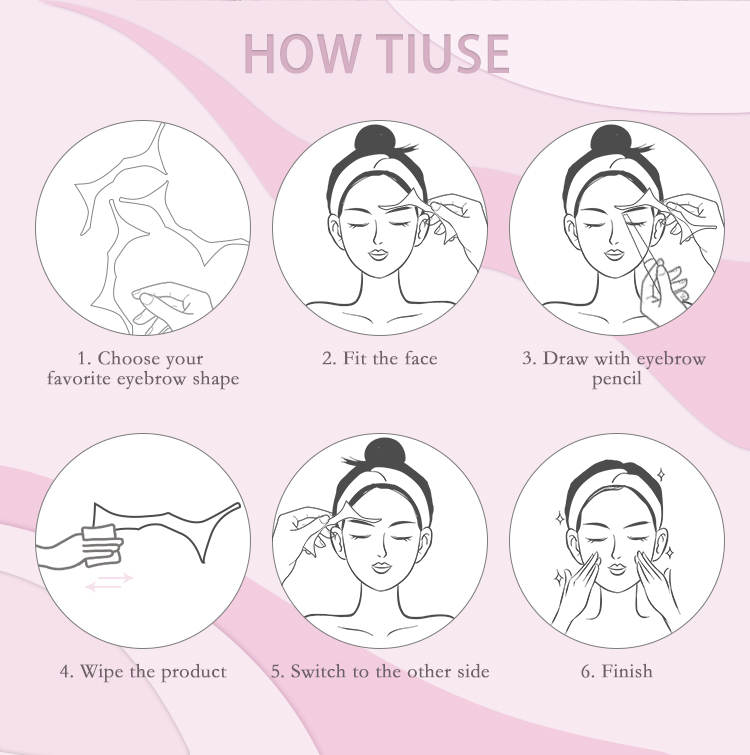 HOW TIUSE

1. Choose your favorite eyebrow shape

2. Fit the face

3. Draw with eyebrow pencil

4. Wipe the product

5. Switch to the other side

6. Finish